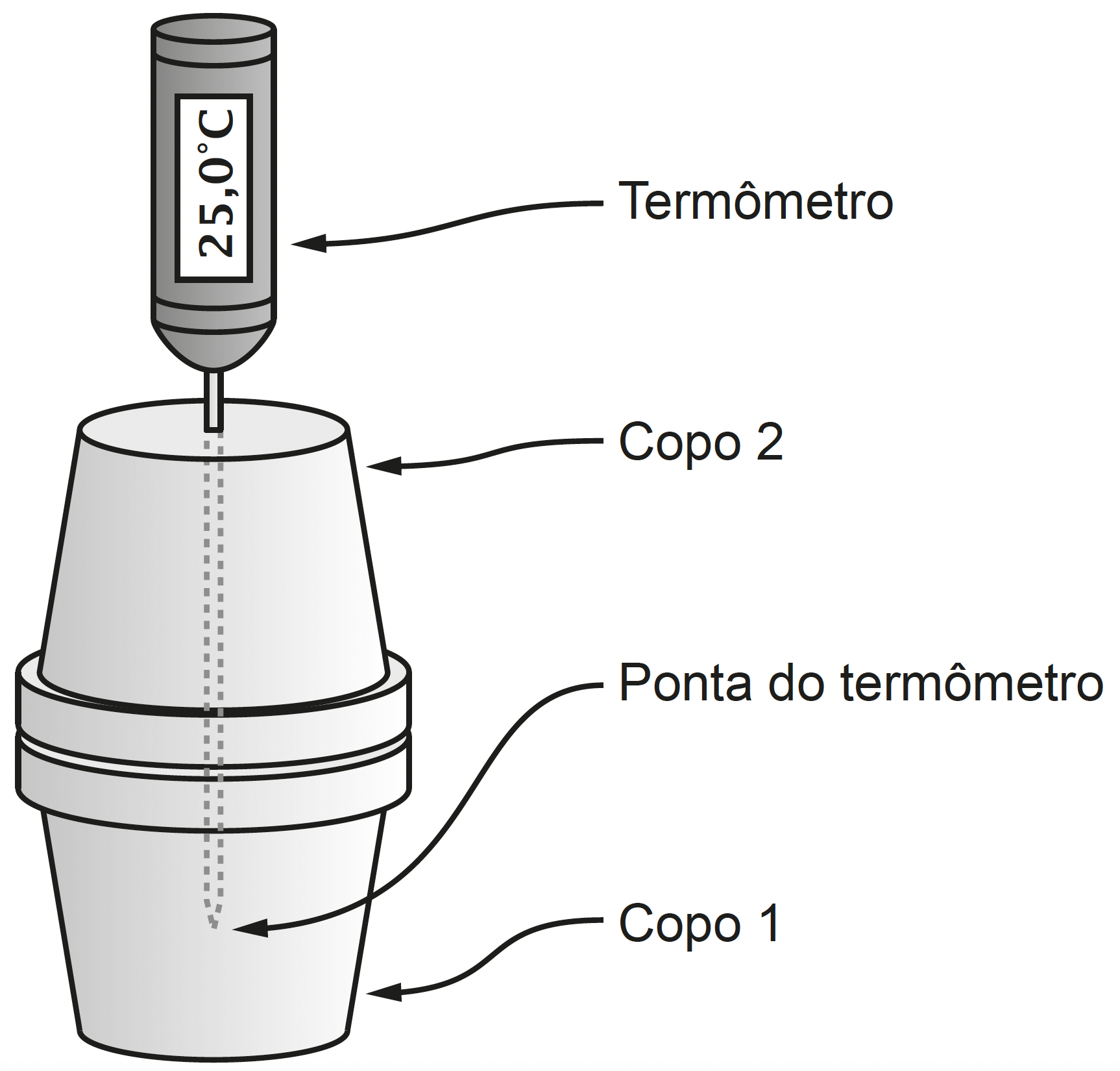 25,0°C

Termômetro

Copo 2

Ponta do termômetro

Copo 1